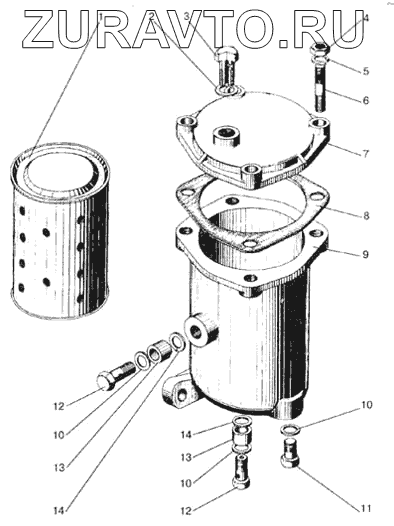 ZURAVTO.RU

1
2
3
4
5
6
7
8
9
10
12
10
13
14
14
13
10
12
11